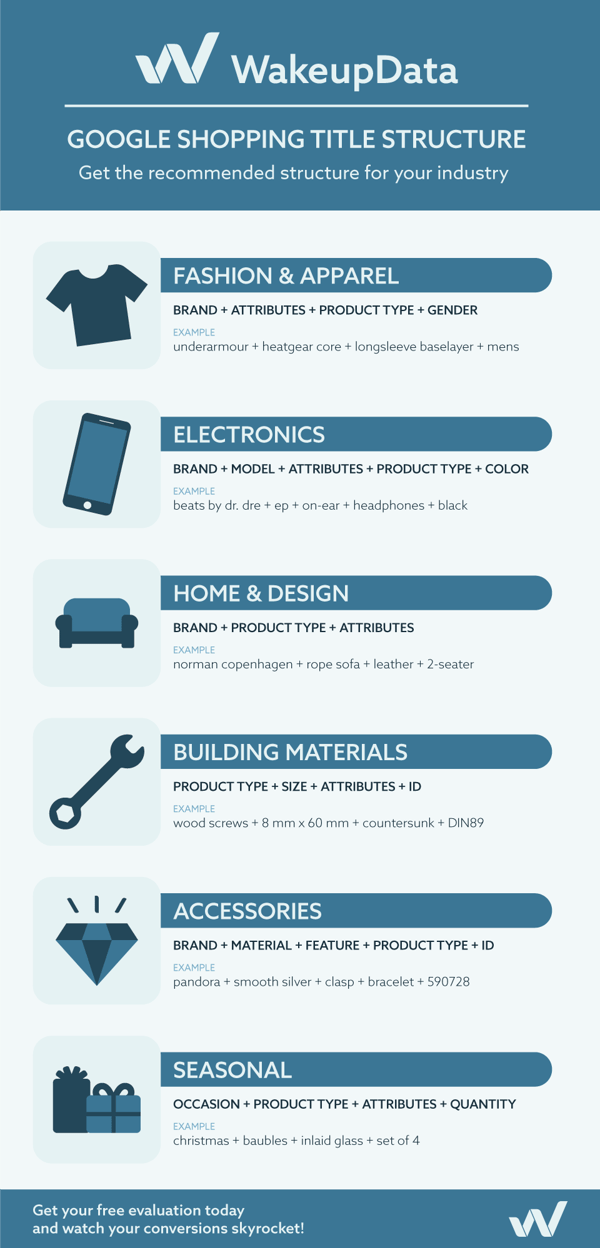 WakeupData

GOOGLE SHOPPING TITLE STRUCTURE

Get the recommended structure for your industry

FASHION & APPAREL

BRAND + ATTRIBUTES + PRODUCT TYPE + GENDER

EXAMPLE
underarmour + heatgear core + longsleeve baselayer + mens

ELECTRONICS

BRAND + MODEL + ATTRIBUTES + PRODUCT TYPE + COLOR

EXAMPLE
beats by dr. dre + ep + on-ear + headphones + black

HOME & DESIGN

BRAND + PRODUCT TYPE + ATTRIBUTES

EXAMPLE
norman copenhagen + rope sofa + leather + 2-seater

BUILDING MATERIALS

PRODUCT TYPE + SIZE + ATTRIBUTES + ID

EXAMPLE
wood screws + 8 mm x 60 mm + countersunk + DIN89

ACCESSORIES

BRAND + MATERIAL + FEATURE + PRODUCT TYPE + ID

EXAMPLE
pandora + smooth silver + clasp + bracelet + 590728

SEASONAL

OCCASION + PRODUCT TYPE + ATTRIBUTES + QUANTITY

EXAMPLE
christmas + baubles + inlaid glass + set of 4

Get your free evaluation today and watch your conversions skyrocket!